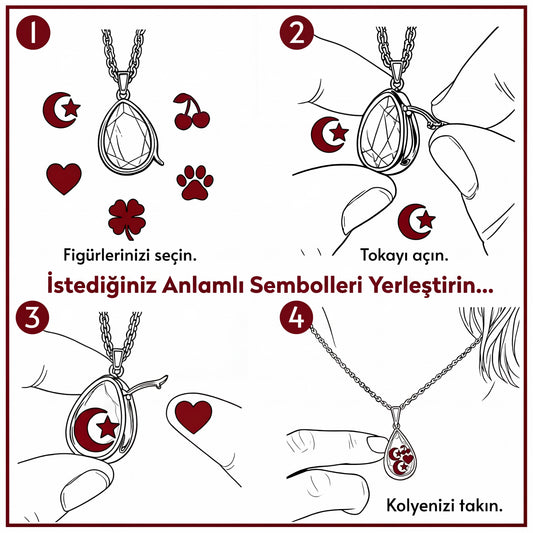 1

Figürlerinizi seçin.

2

Tokayı açın.

İstediğiniz Anlamlı Sembolleri Yerleştirin...

3

4

Kolyenizi takın.